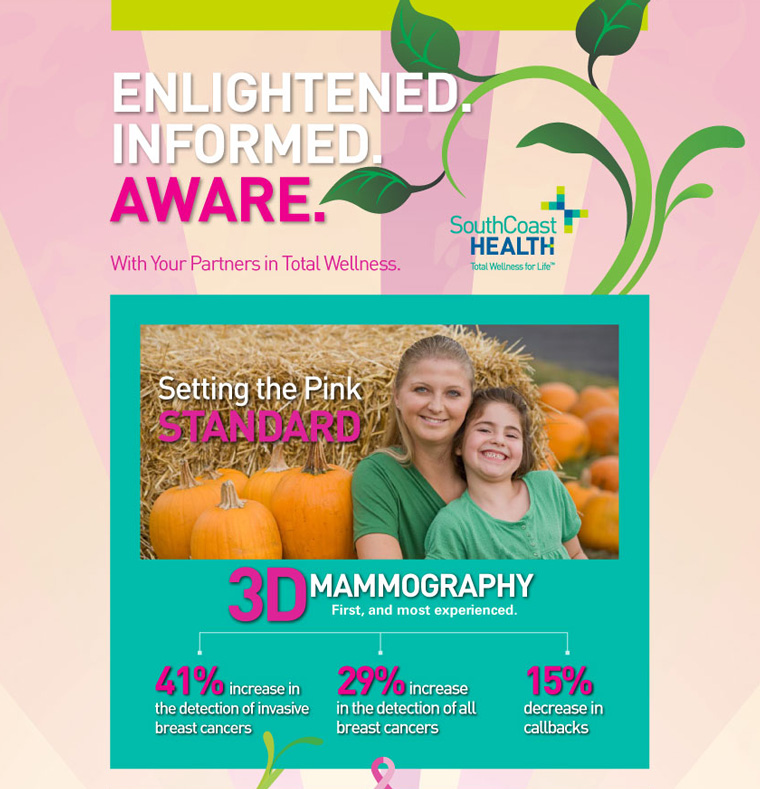 ENLIGHTENED.
INFORMED.
AWARE.

With Your Partners in Total Wellness.

SouthCoast HEALTH
Total Wellness for Life™

Setting the Pink
STANDARD

3D MAMMOGRAPHY
First, and most experienced.

41% increase in the detection of invasive breast cancers

29% increase in the detection of all breast cancers

15% decrease in callbacks